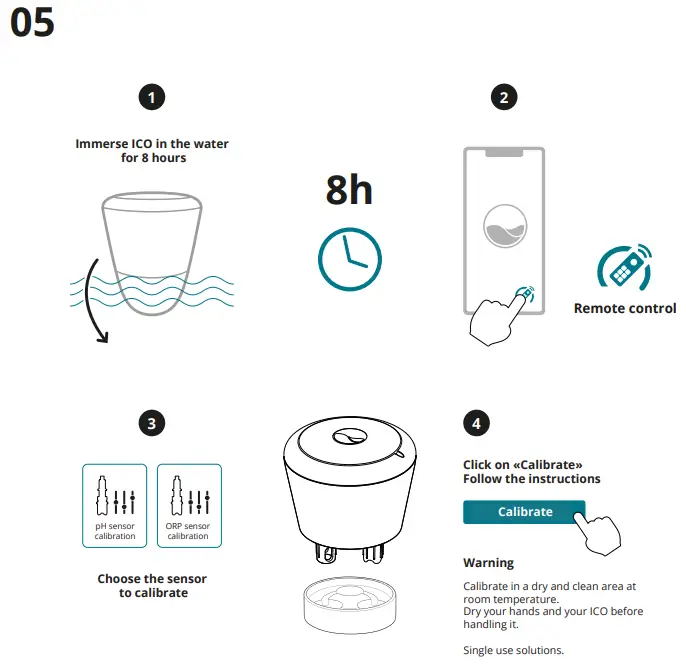 05

1

Immerse ICO in the water for 8 hours

8h

2

Remote control

3

pH sensor calibration

ORP sensor calibration

Choose the sensor to calibrate

4

Click on «Calibrate»
Follow the instructions

Calibrate

Warning

Calibrate in a dry and clean area at room temperature.
Dry your hands and your ICO before handling it.

Single use solutions.