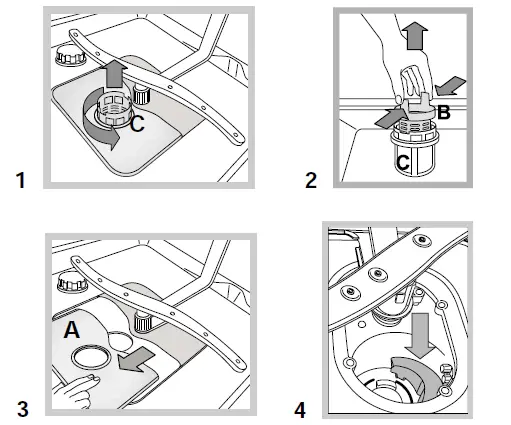 C
1
B
C
2
A
3
4