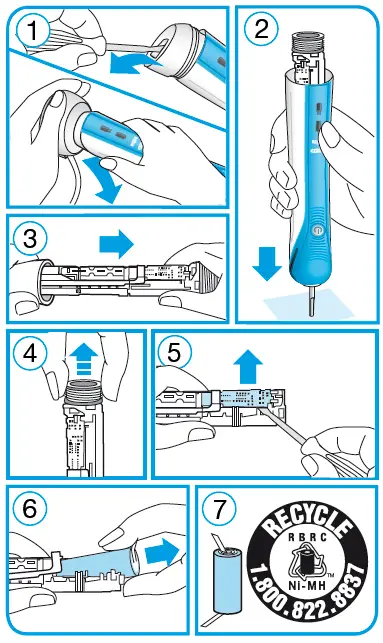 1

2

3

4

5

6

7

RECYCLE
RBRC
Ni-MH
TM
1.800.822.8837