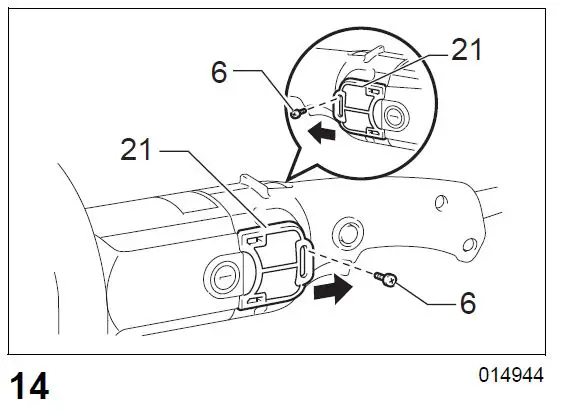 6
21
21
6
14
014944