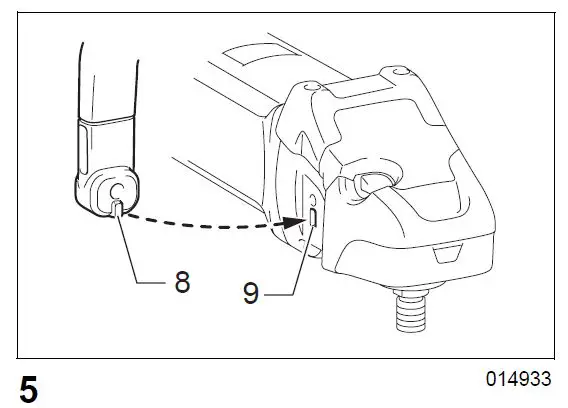 8

9

5

014933