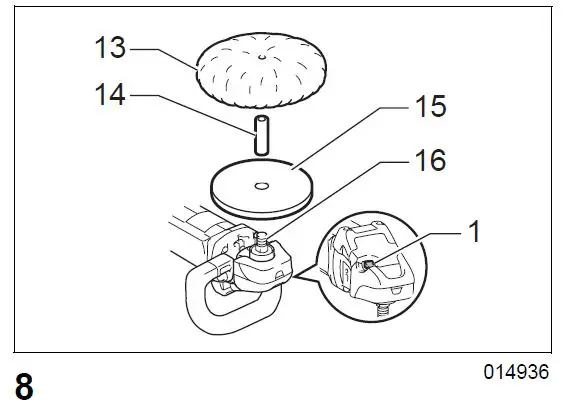 13
14
15
16
1

8

014936