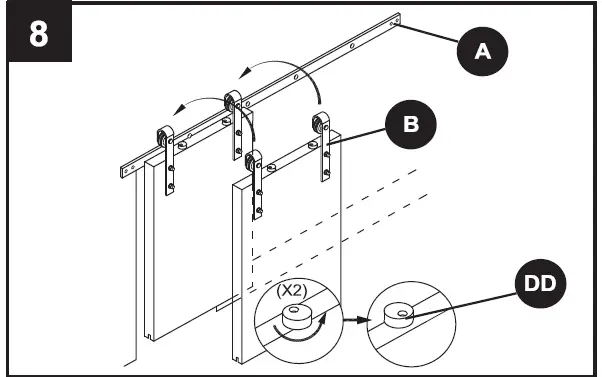 8

A

B

(X2)

DD