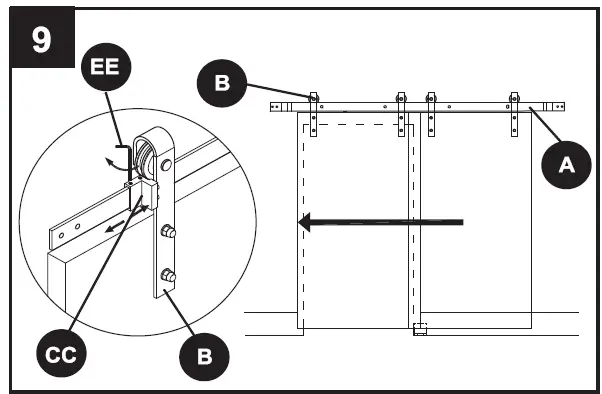 9

EE

B

A

CC

B