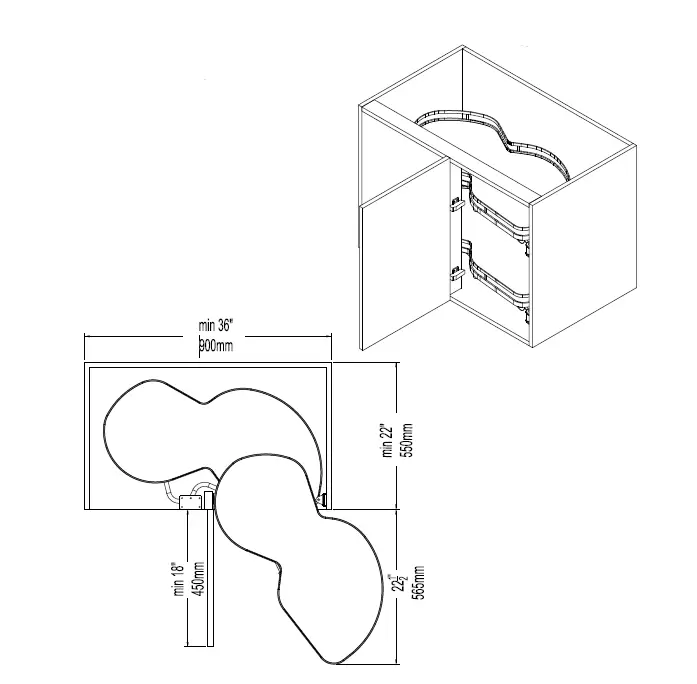 min 36"
900mm

min 22"
550mm

min 18"
450mm

$22\frac{1}{2}$"
565mm