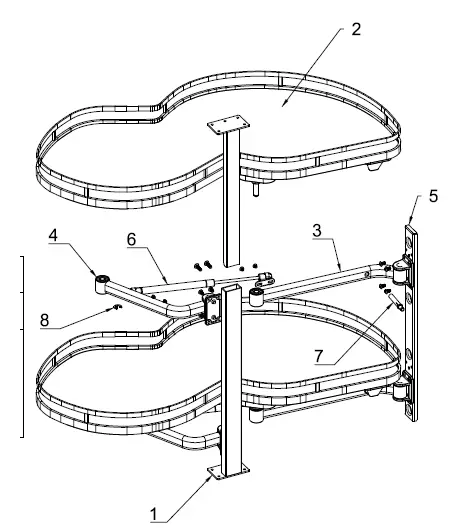 2
5
4
6
3
8
7
1