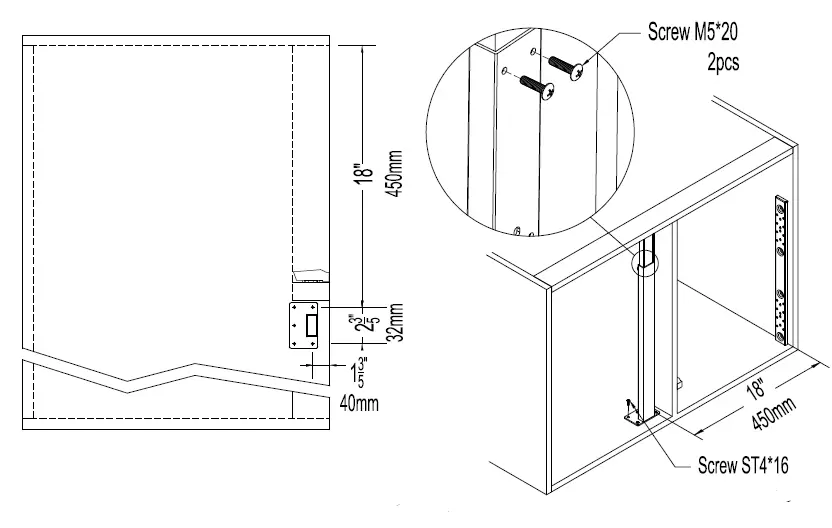 18"
450mm
$2\frac{2}{5}$"
32mm
$1\frac{3}{5}$"
40mm

Screw M5*20
2pcs
18"
450mm
Screw ST4*16