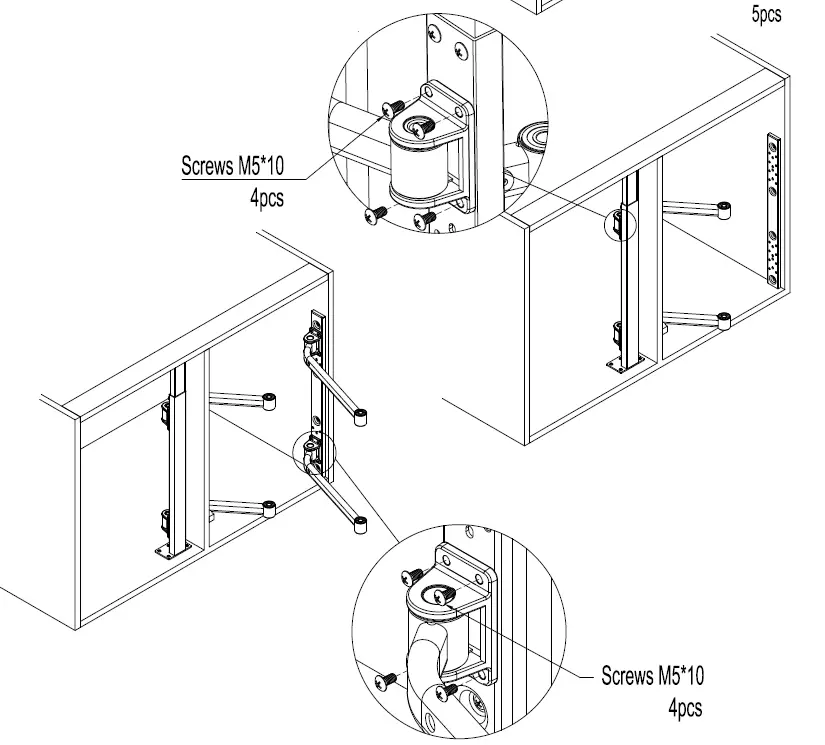 5pcs

Screws M5*10
4pcs

Screws M5*10
4pcs