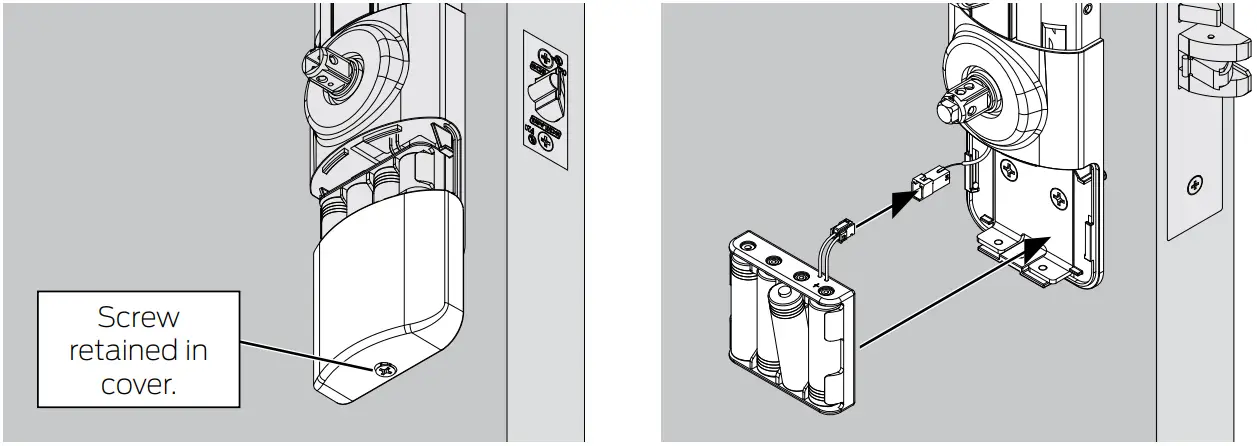 Screw retained in cover.