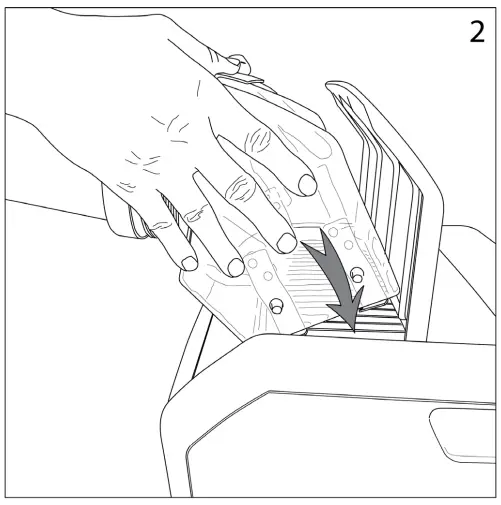 2