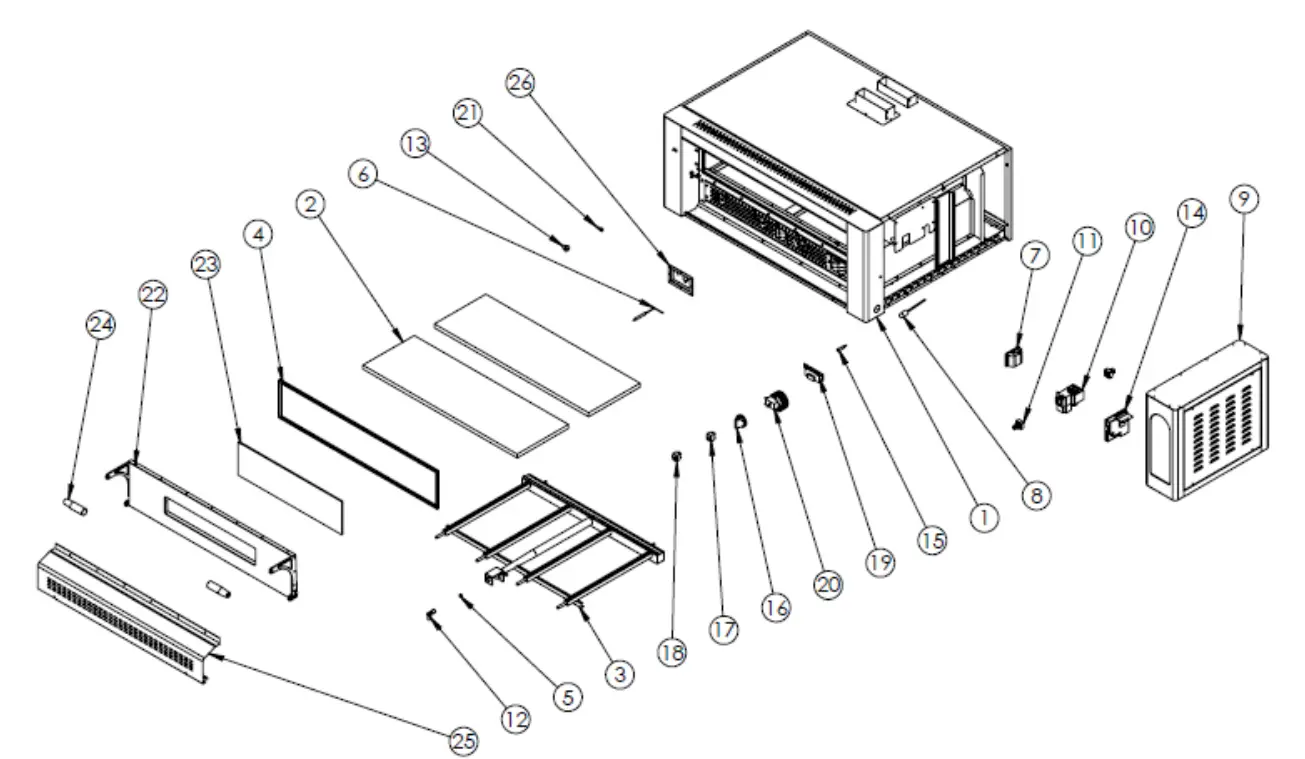 26
21
13
6
2
4
23
22
24
7
11
10
14
9
8
1
15
19
20
16
17
18
3
5
12
25