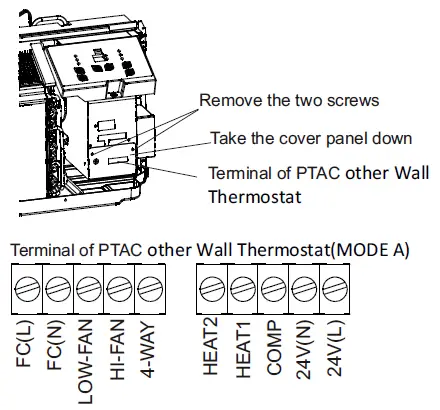 Remove the two screws

Take the cover panel down

Terminal of PTAC other Wall Thermostat

Terminal of PTAC other Wall Thermostat(MODE A)

FC(L)
FC(N)
LOW-FAN
HI-FAN
4-WAY

HEAT2
HEAT1
COMP
24V(N)
24V(L)