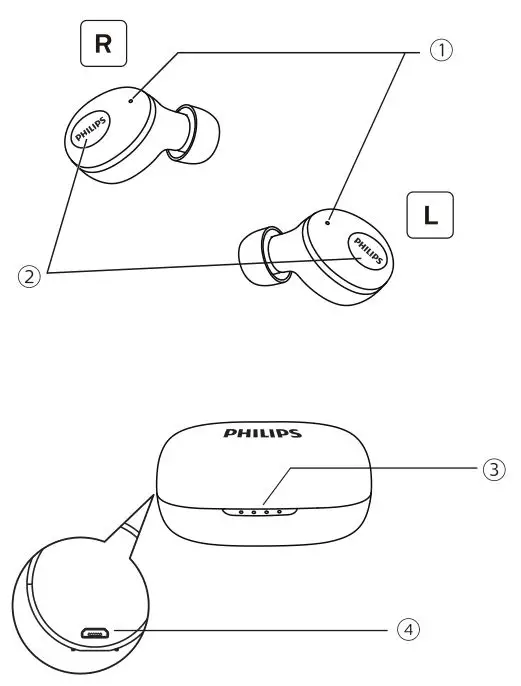 R

1

PHILIPS

L

PHILIPS

2

PHILIPS

3

4