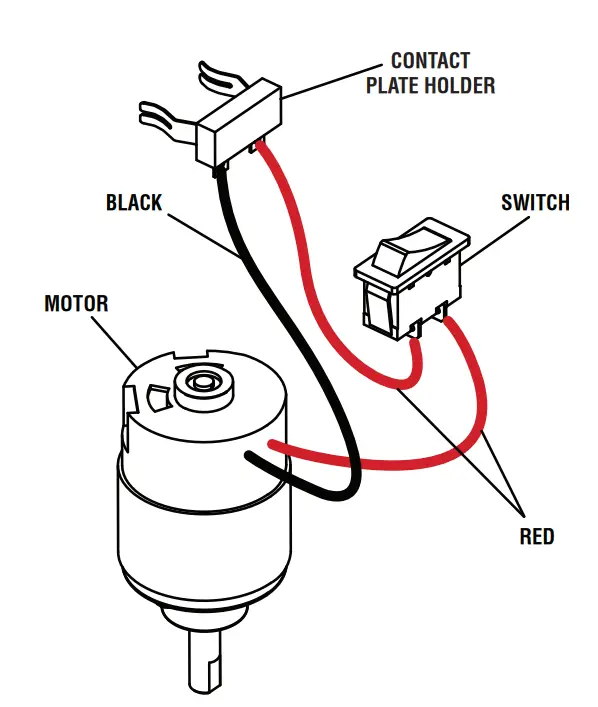 CONTACT
PLATE HOLDER

BLACK

SWITCH

MOTOR

RED