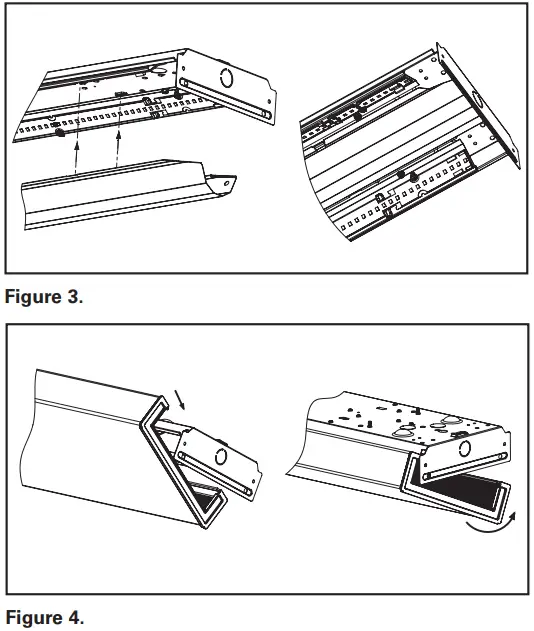 Figure 3.

Figure 4.