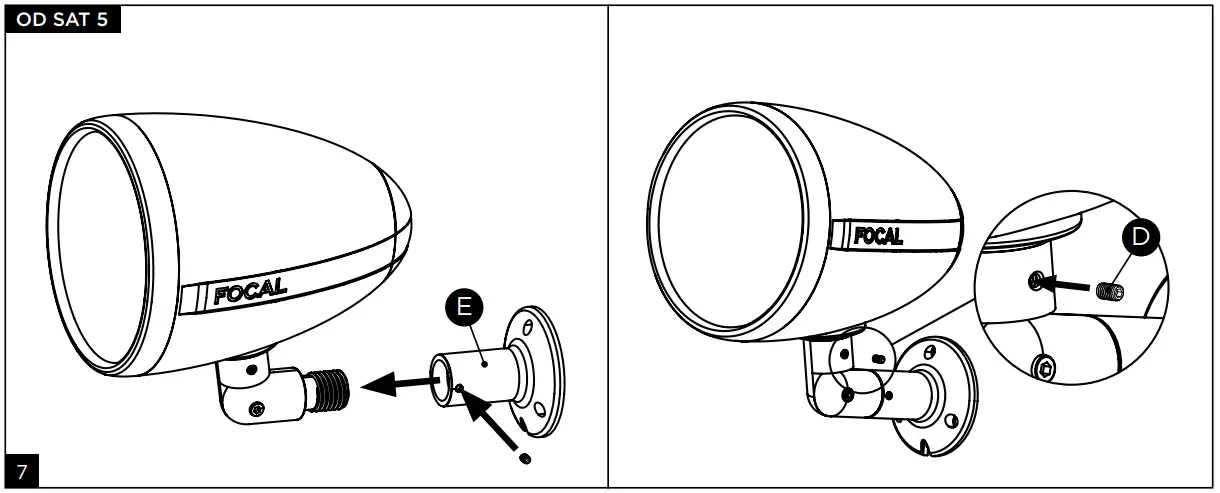 OD SAT 5

FOCAL

E

7

FOCAL

D