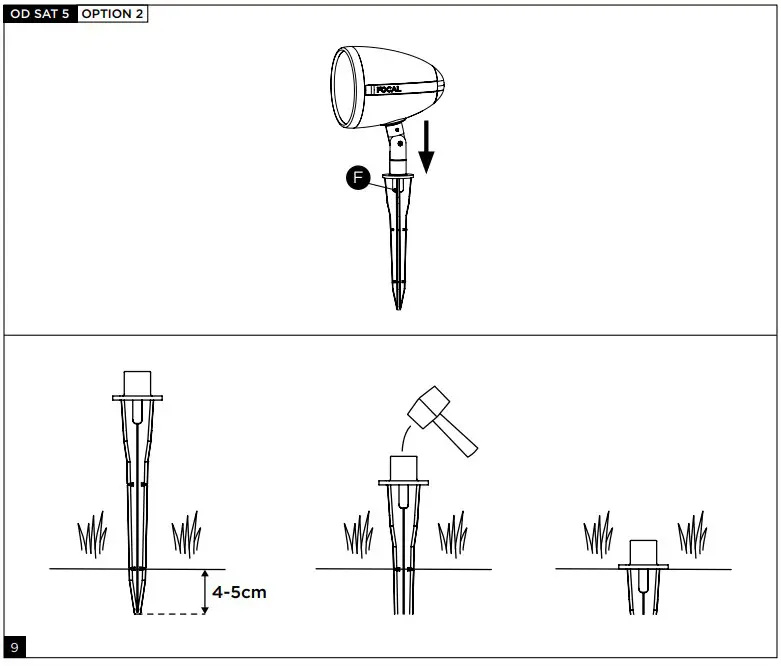 OD SAT 5 OPTION 2

FOCAL

F

4-5cm

9