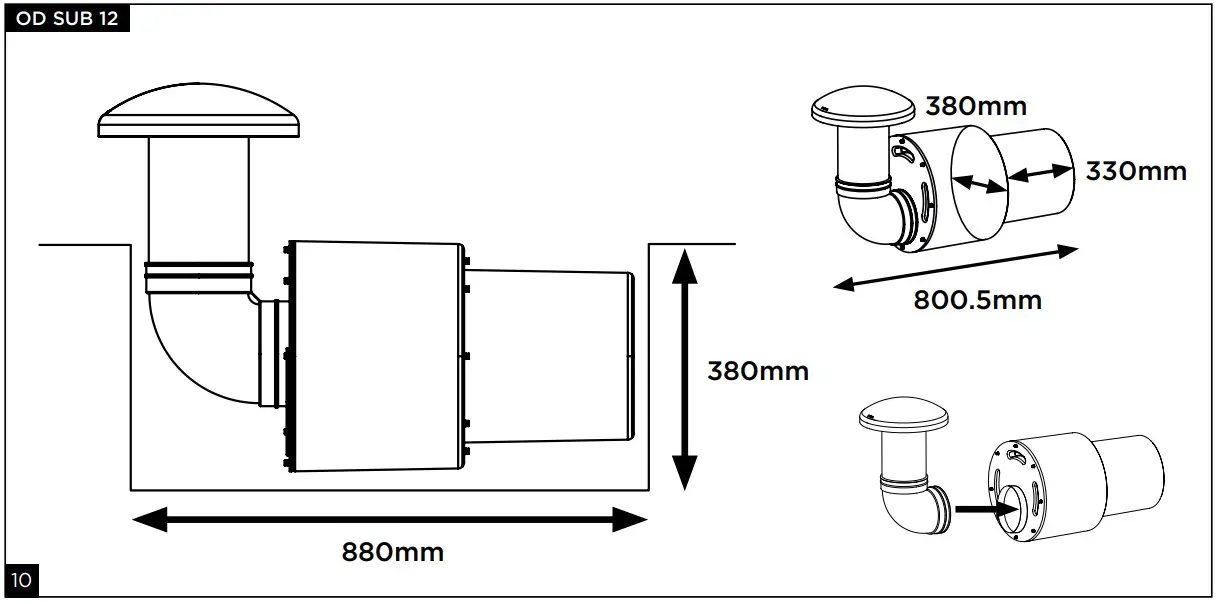 OD SUB 12

380mm

880mm

380mm

330mm

800.5mm

10