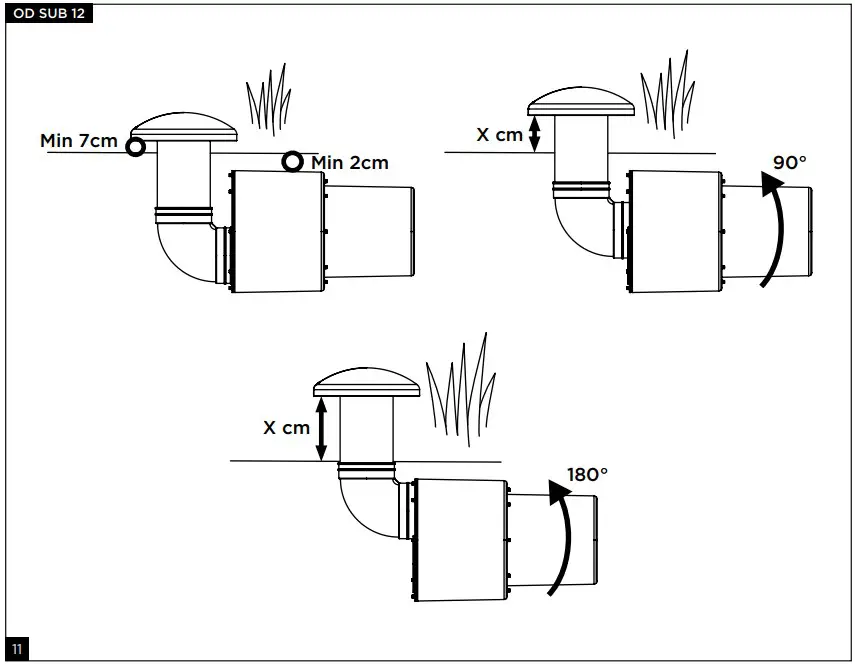 OD SUB 12

Min 7cm
Min 2cm

X cm
90°

X cm
180°

11