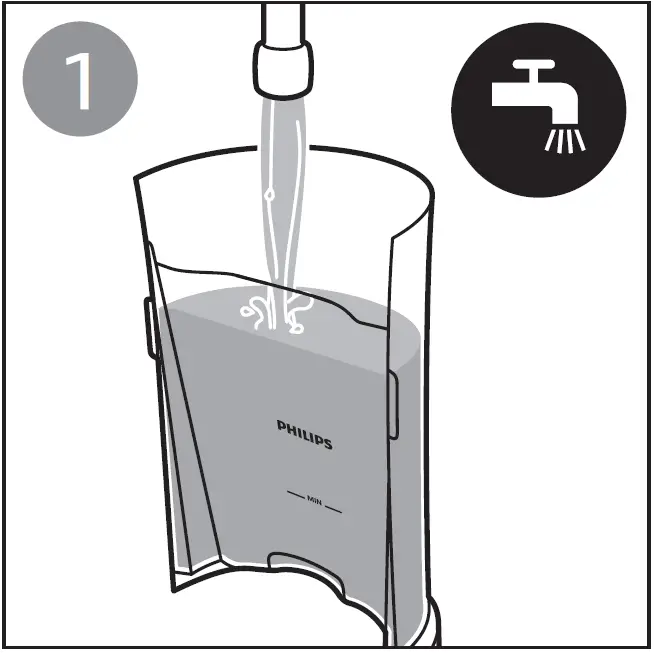 1

PHILIPS

MIN