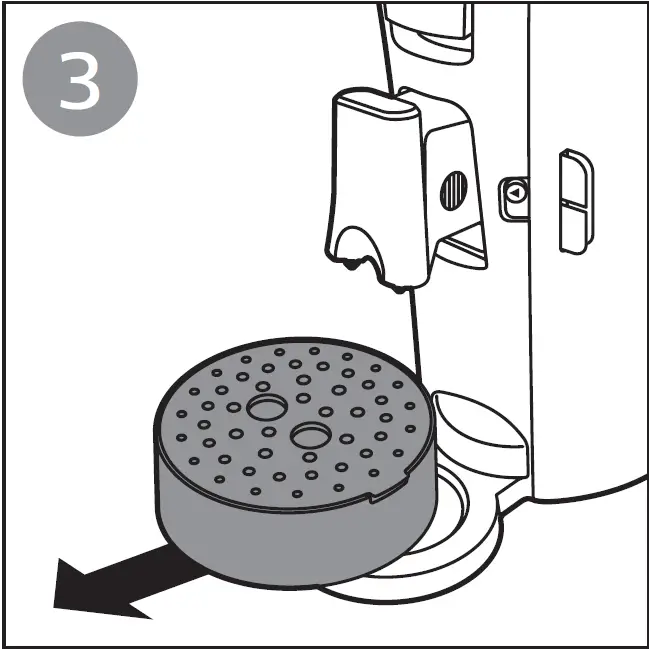 3