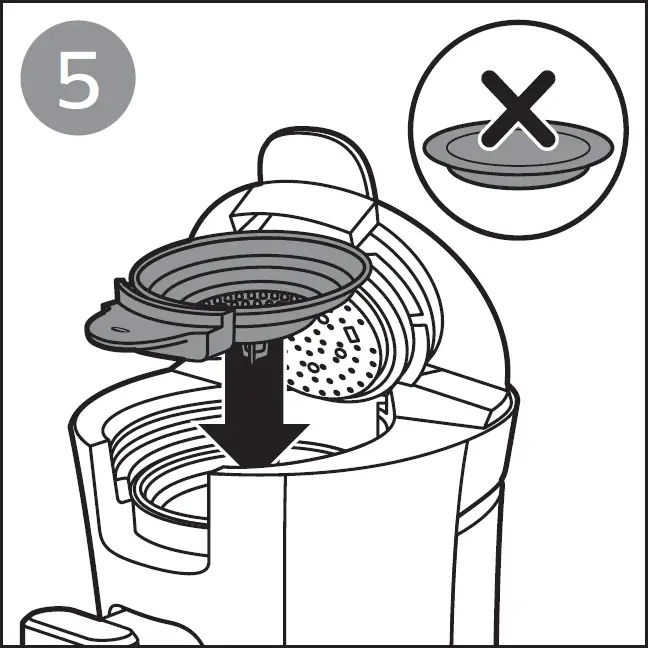 5