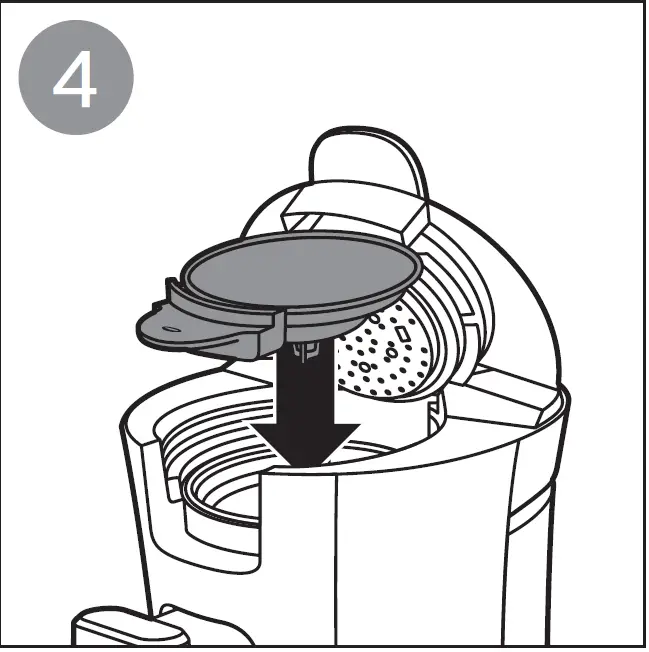 4