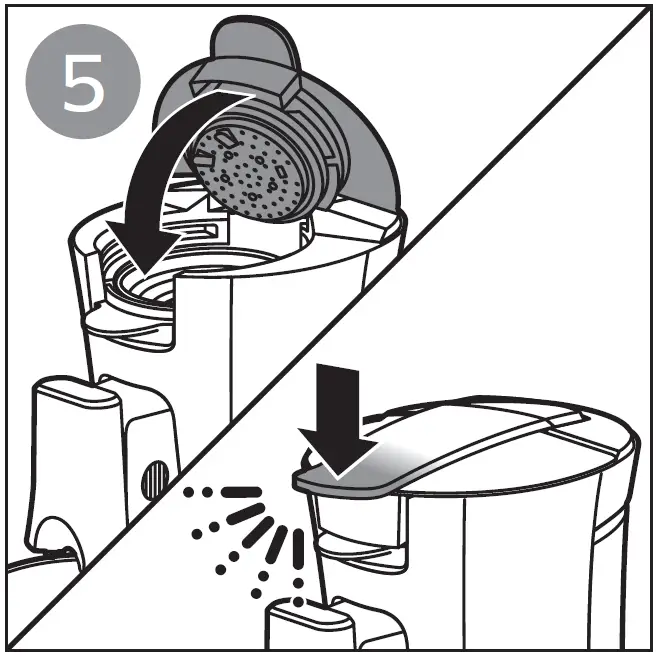 5