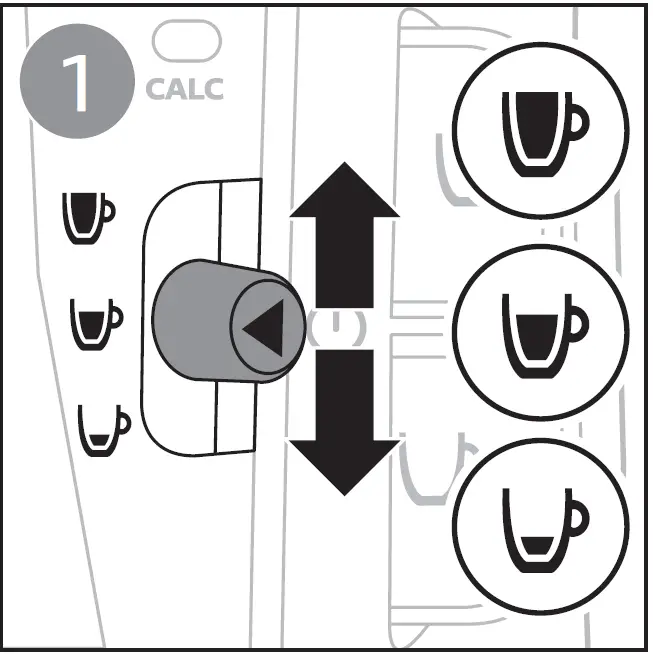 1
CALC