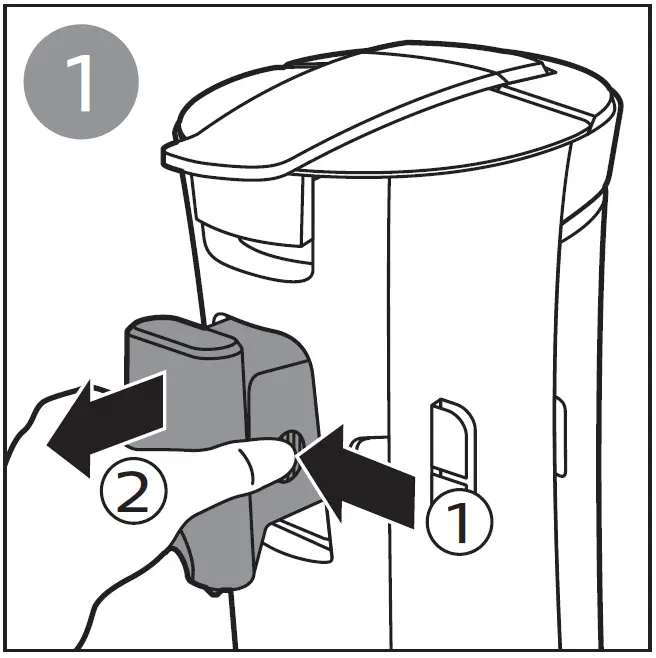 1

2

1