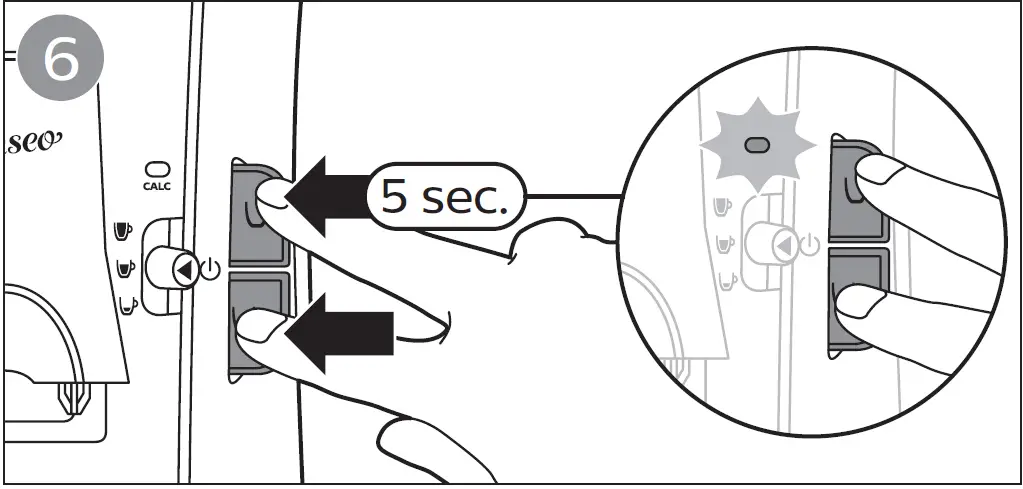 6

seo

CALC

5 sec.