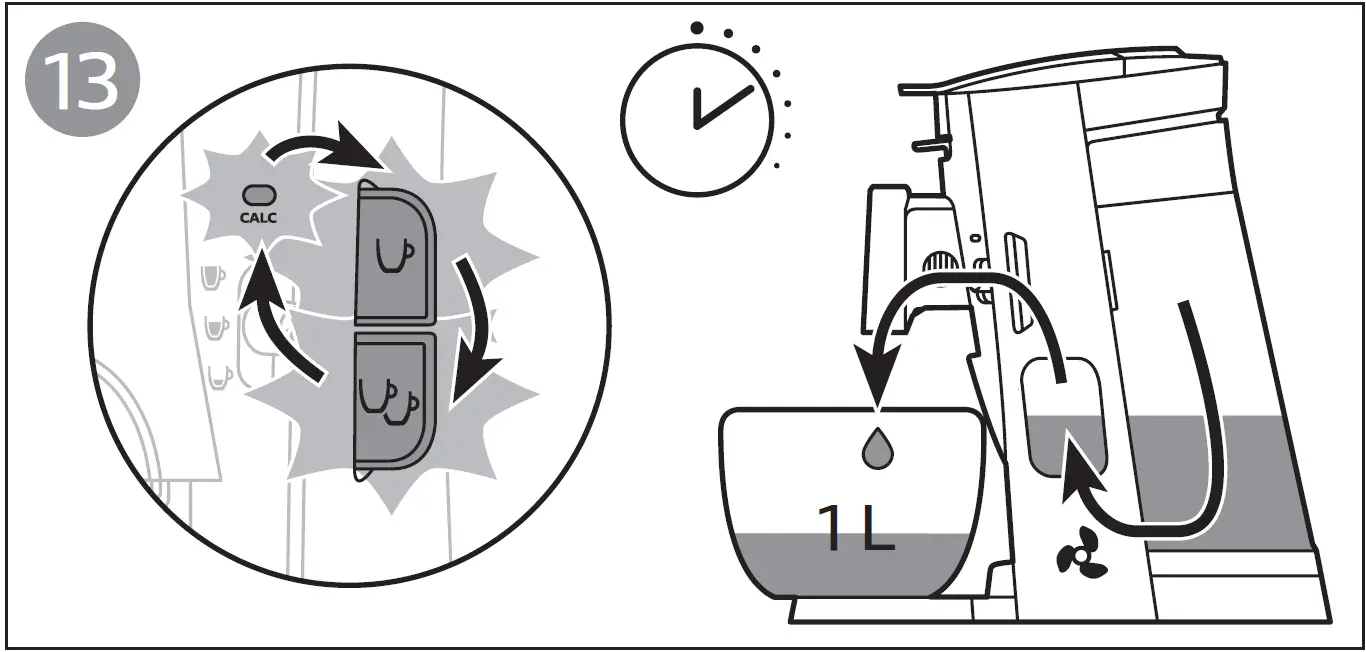 13

CALC

1 L