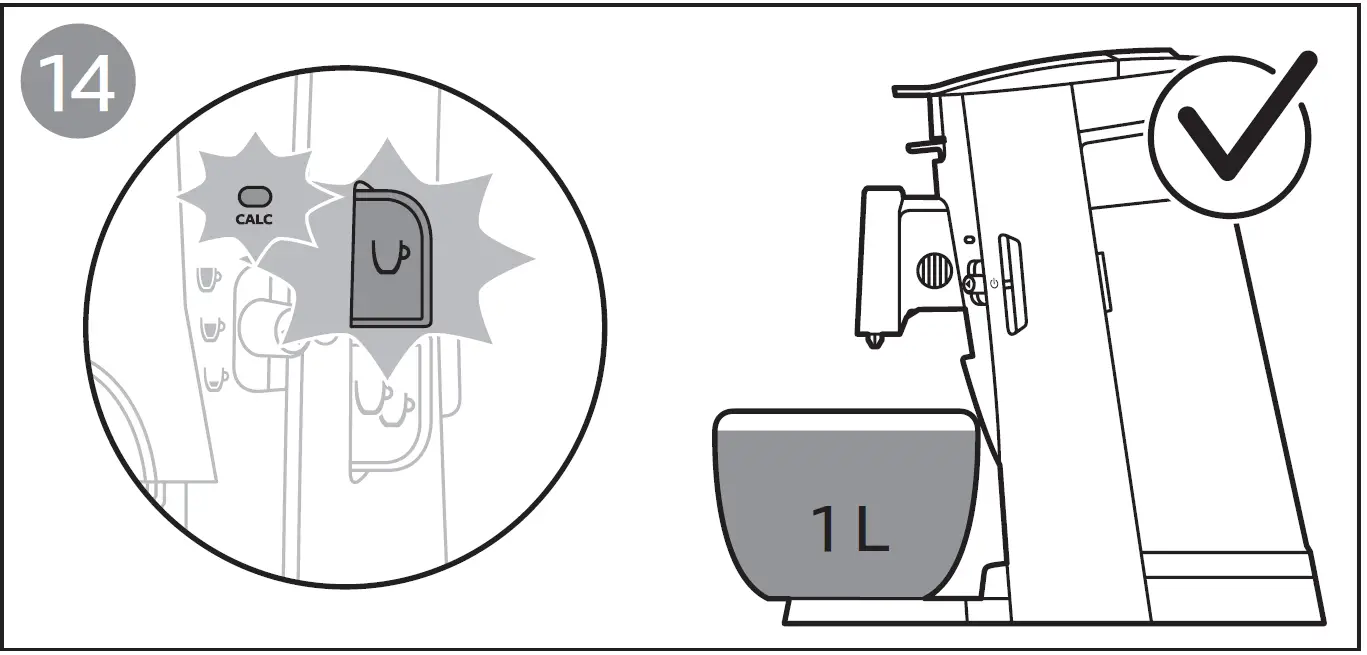 14

CALC

1 L