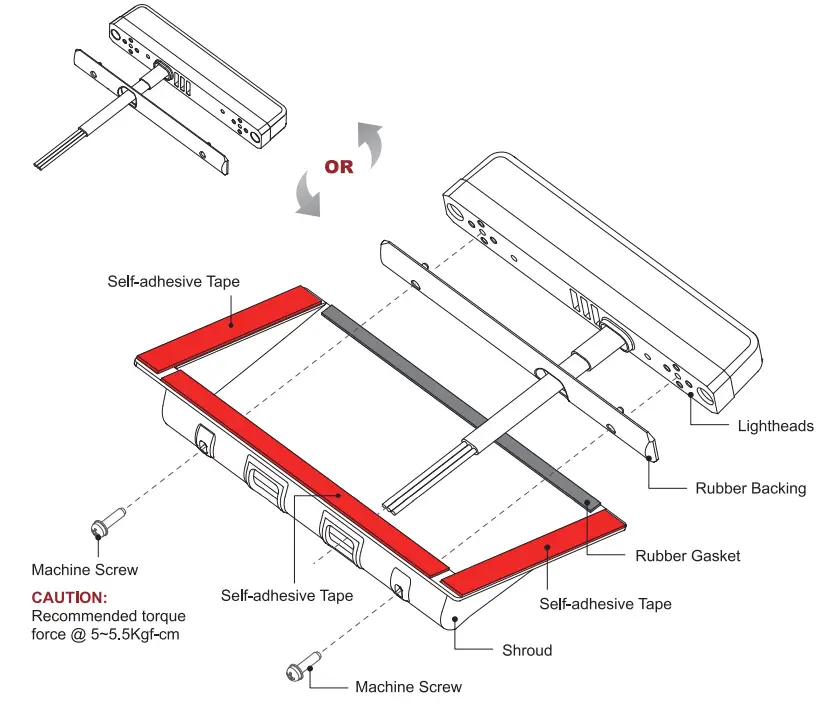 OR

Self-adhesive Tape

Lightheads

Rubber Backing

Rubber Gasket

Machine Screw

CAUTION:
Recommended torque force @ 5~5.5Kgf-cm

Self-adhesive Tape

Self-adhesive Tape

Shroud

Machine Screw