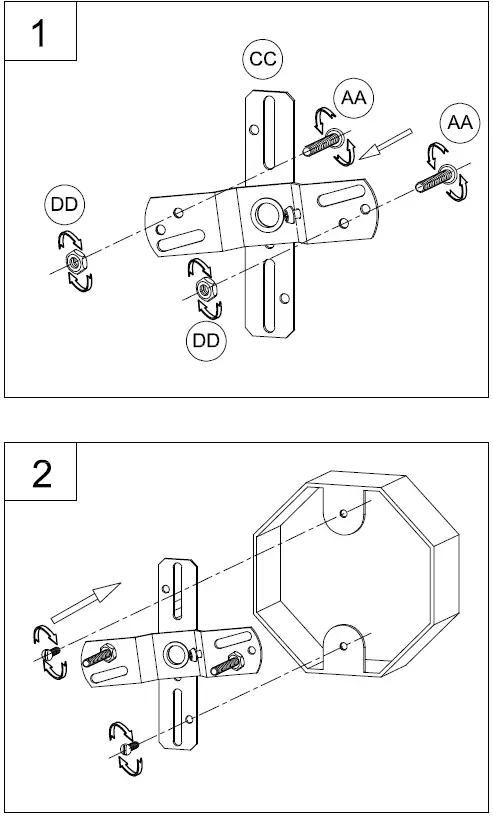 1

CC

AA

AA

DD

DD

2