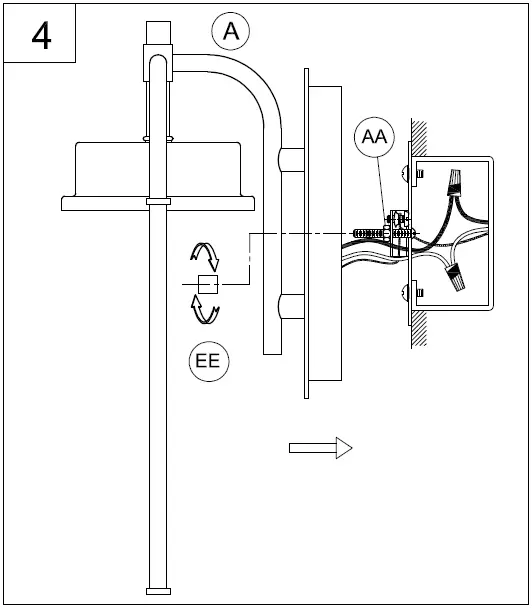 4

A

AA

EE