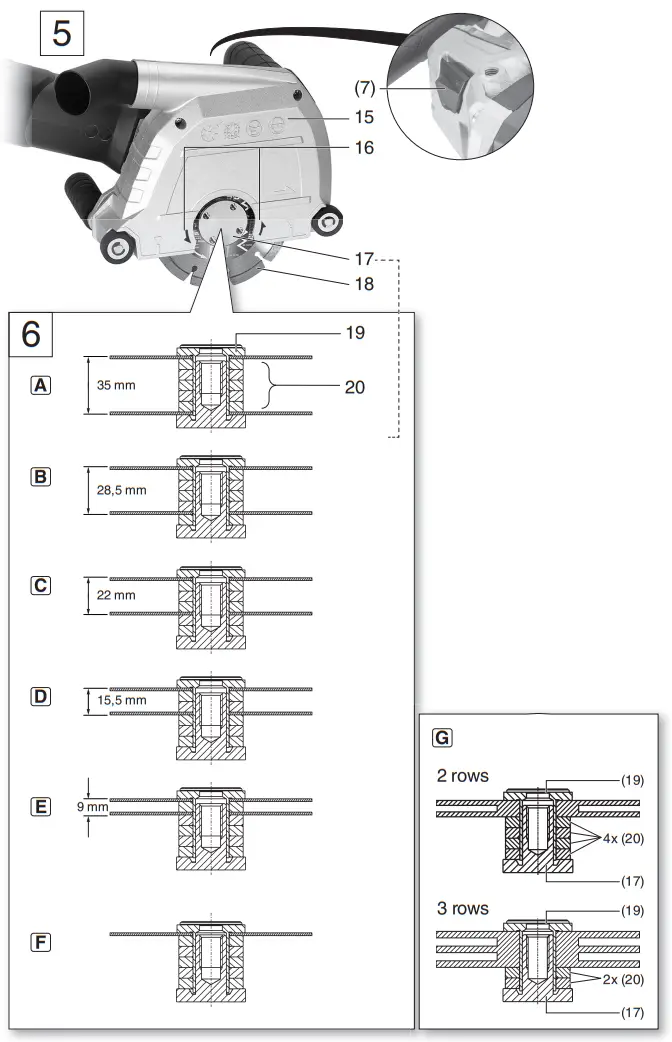 5

(7)

15

16

17

18

6

19

A

35 mm

20

B

28,5 mm

C

22 mm

D

15,5 mm

E

9 mm

F

G

2 rows

(19)

4x (20)

(17)

3 rows

(19)

2x (20)

(17)