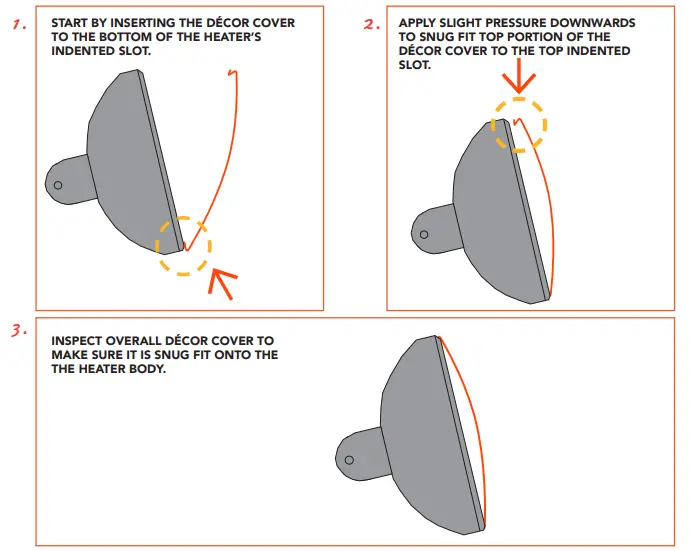 1.

START BY INSERTING THE DÉCOR COVER TO THE BOTTOM OF THE HEATER'S INDENTED SLOT.

2.

APPLY SLIGHT PRESSURE DOWNWARDS TO SNUG FIT TOP PORTION OF THE DÉCOR COVER TO THE TOP INDENTED SLOT.

3.

INSPECT OVERALL DÉCOR COVER TO MAKE SURE IT IS SNUG FIT ONTO THE THE HEATER BODY.