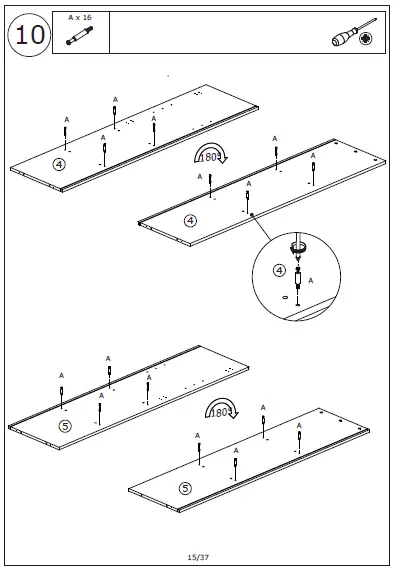 10

A x 16

A
A
A
A
4

180°

A
A
A
A
4

4
A

A
A
A
A
5

180°

A
A
A
A
5

15/37