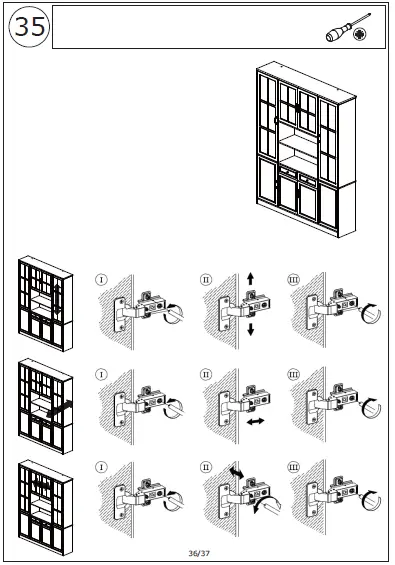 35

I II III

I II III

I II III

36/37