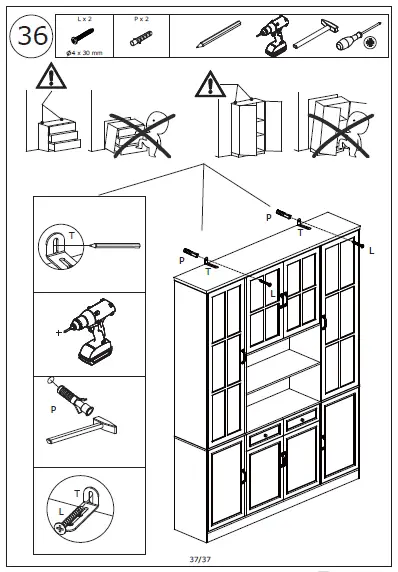 36

L x 2

Ø4 x 30 mm

P x 2

T

+

P

T

L

P

T

P

T

L

L

37/37