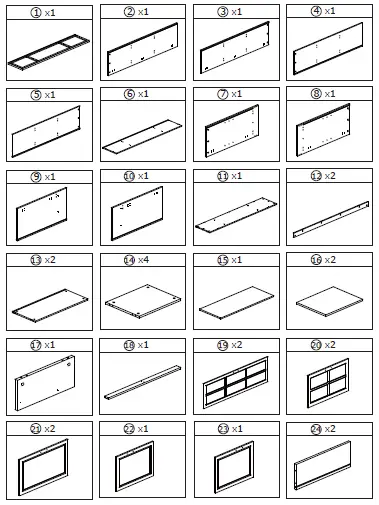 ① x1

② x1

③ x1

④ x1

⑤ x1

⑥ x1

⑦ x1

⑧ x1

⑨ x1

⑩ x1

⑪ x1

⑫ x2

⑬ x2

⑭ x4

⑮ x1

⑯ x2

⑰ x1

⑱ x1

⑲ x2

⑳ x2

㉑ x2

㉒ x1

㉓ x1

㉔ x2