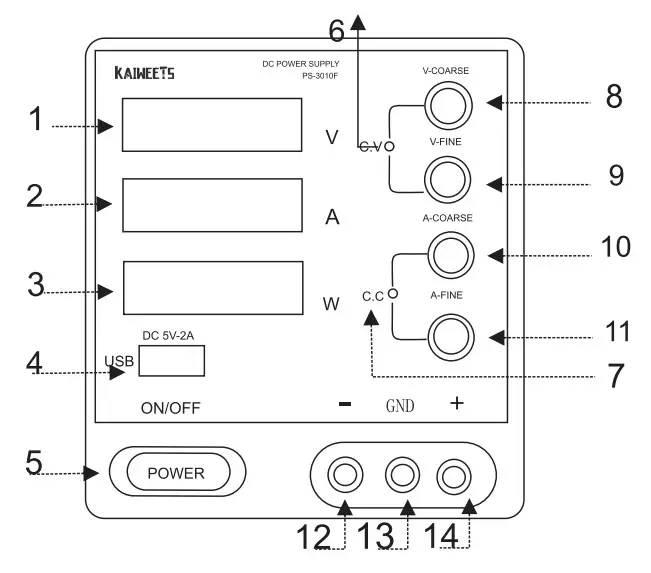 6

KAIWEETS

DC POWER SUPPLY
PS-3010F

V-COARSE

8

1

V

C.V

V-FINE

9

2

A

A-COARSE

10

3

W

C.C

A-FINE

11

DC 5V-2A

4

USB

7

ON/OFF

-

GND

+

5

POWER

12

13

14