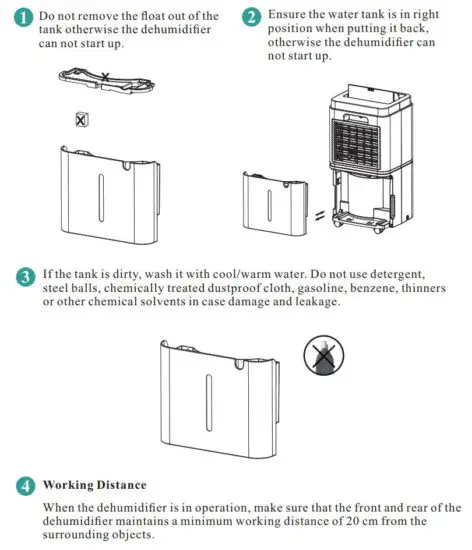 1 Do not remove the float out of the tank otherwise the dehumidifier can not start up.

2 Ensure the water tank is in right position when putting it back, otherwise the dehumidifier can not start up.

3 If the tank is dirty, wash it with cool/warm water. Do not use detergent, steel balls, chemically treated dustproof cloth, gasoline, benzene, thinners or other chemical solvents in case damage and leakage.

4 Working Distance

When the dehumidifier is in operation, make sure that the front and rear of the dehumidifier maintains a minimum working distance of 20 cm from the surrounding objects.