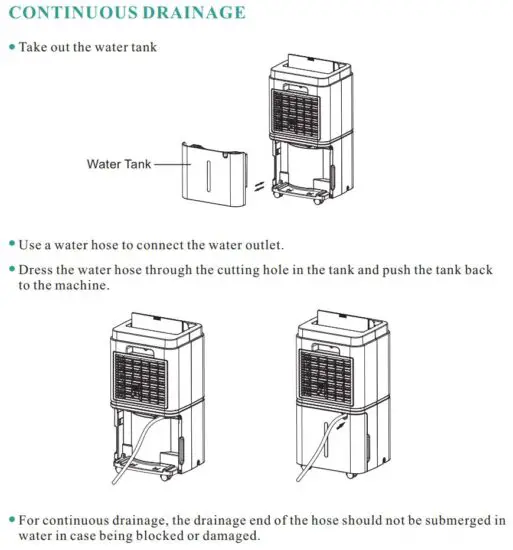 CONTINUOUS DRAINAGE

• Take out the water tank

Water Tank

• Use a water hose to connect the water outlet.

• Dress the water hose through the cutting hole in the tank and push the tank back to the machine.

• For continuous drainage, the drainage end of the hose should not be submerged in water in case being blocked or damaged.