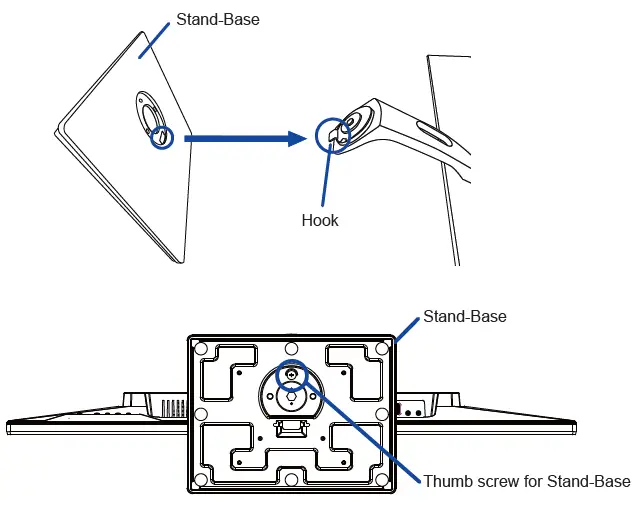 Stand-Base

Hook

Stand-Base

Thumb screw for Stand-Base