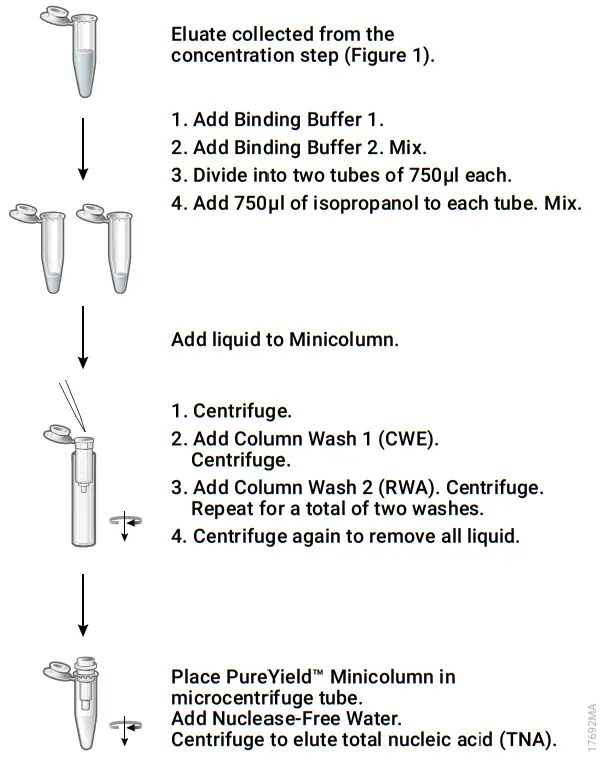 Eluate collected from the concentration step (Figure 1).

1. Add Binding Buffer 1.
2. Add Binding Buffer 2. Mix.
3. Divide into two tubes of 750µl each.
4. Add 750µl of isopropanol to each tube. Mix.

Add liquid to Minicolumn.

1. Centrifuge.
2. Add Column Wash 1 (CWE). Centrifuge.
3. Add Column Wash 2 (RWA). Centrifuge. Repeat for a total of two washes.
4. Centrifuge again to remove all liquid.

Place PureYield™ Minicolumn in microcentrifuge tube.
Add Nuclease-Free Water.
Centrifuge to elute total nucleic acid (TNA).

17692MA