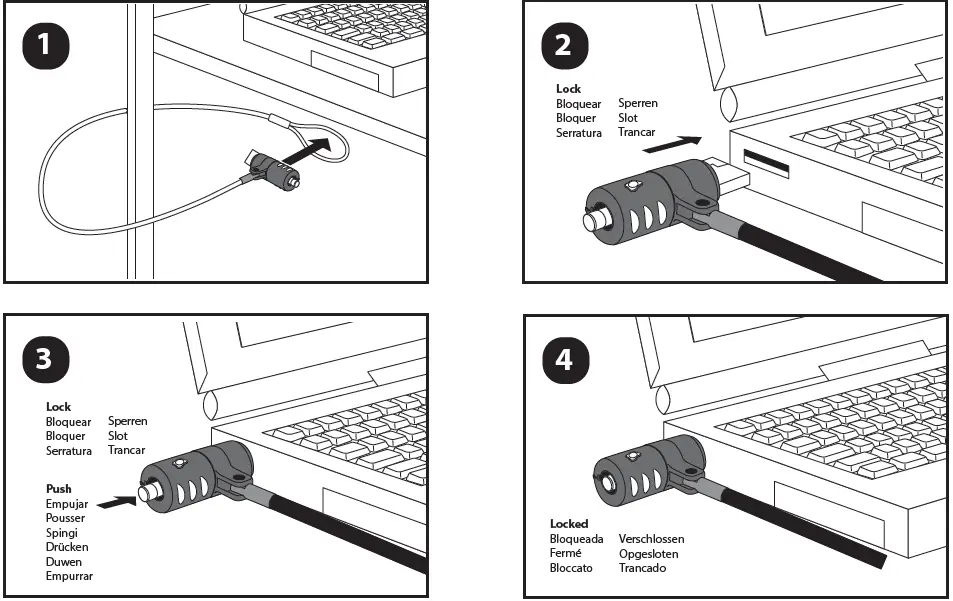 1

2

Lock
Bloquear
Bloquer
Serratura

Sperren
Slot
Trancar

3

Lock
Bloquear
Bloquer
Serratura

Sperren
Slot
Trancar

Push
Empujar
Pousser
Spingi
Drücken
Duwen
Empurrar

4

Locked
Bloqueada
Fermé
Bloccato

Verschlossen
Opgesloten
Trancado