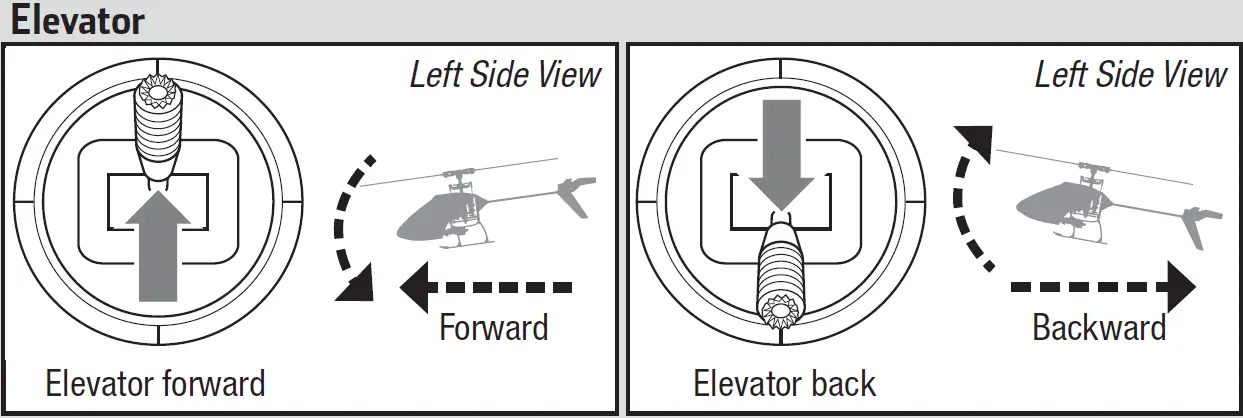 Elevator

Left Side View

Forward

Elevator forward

Left Side View

Backward

Elevator back