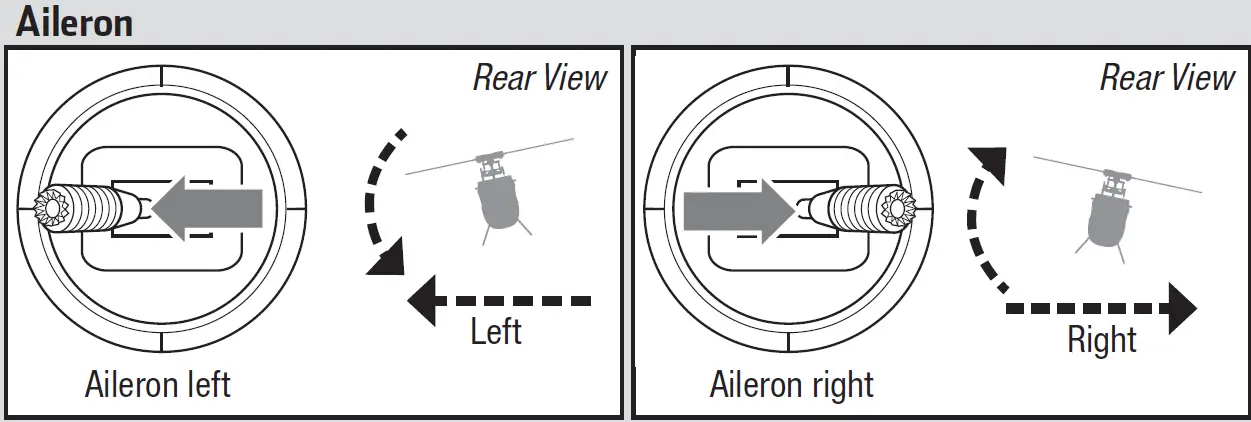 Aileron

Rear View

Left

Aileron left

Rear View

Right

Aileron right